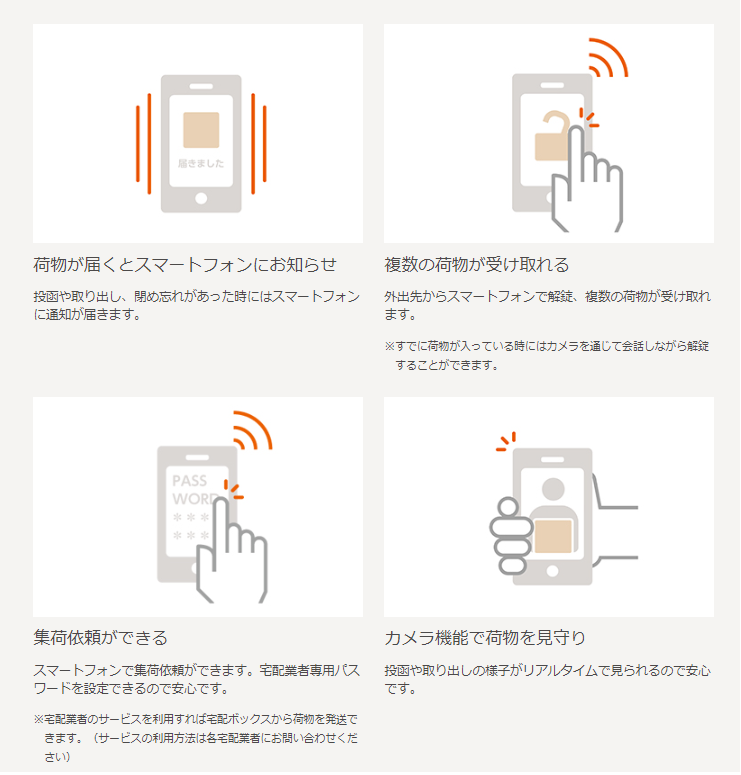 届きました

荷物が届くとスマートフォンにお知らせ

投函や取り出し、閉め忘れがあった時にはスマートフォンに通知が届きます。

複数の荷物が受け取れる

外出先からスマートフォンで解錠、複数の荷物が受け取れます。

※すでに荷物が入っている時にはカメラを通じて会話しながら解錠することができます。

PASS WORD
＊＊＊
＊＊＊

集荷依頼ができる

スマートフォンで集荷依頼ができます。宅配業者専用パスワードを設定できるので安心です。

※宅配業者のサービスを利用すれば宅配ボックスから荷物を発送できます。（サービスの利用方法は各宅配業者にお問い合わせください）

カメラ機能で荷物を見守り

投函や取り出しの様子がリアルタイムで見られるので安心です。